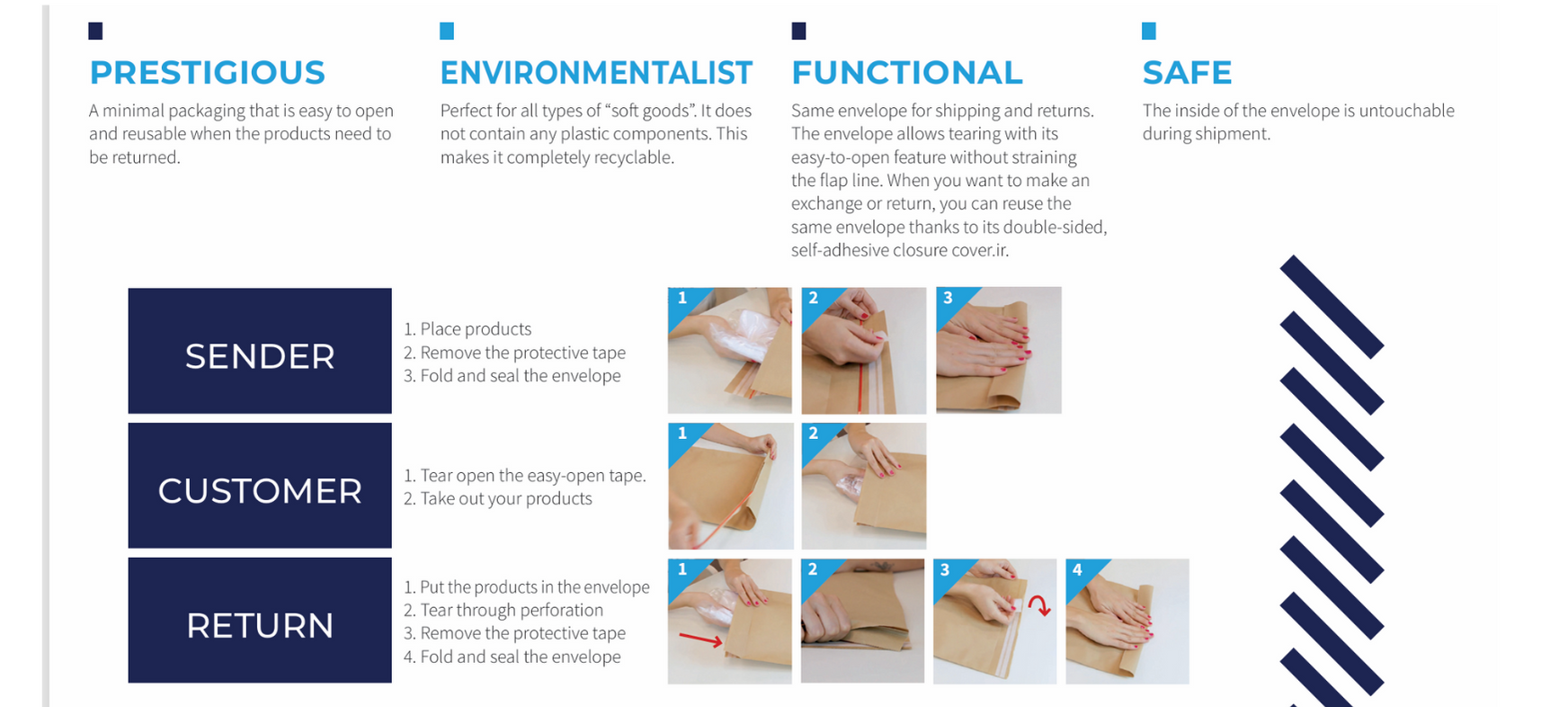 PRESTIGIOUS

A minimal packaging that is easy to open and reusable when the products need to be returned.

ENVIRONMENTALIST

Perfect for all types of “soft goods”. It does not contain any plastic components. This makes it completely recyclable.

FUNCTIONAL

Same envelope for shipping and returns. The envelope allows tearing with its easy-to-open feature without straining the flap line. When you want to make an exchange or return, you can reuse the same envelope thanks to its double-sided, self-adhesive closure cover.ir.

SAFE

The inside of the envelope is untouchable during shipment.

SENDER

1. Place products
2. Remove the protective tape
3. Fold and seal the envelope

1 2 3

CUSTOMER

1. Tear open the easy-open tape.
2. Take out your products

1 2

RETURN

1. Put the products in the envelope
2. Tear through perforation
3. Remove the protective tape
4. Fold and seal the envelope

1 2 3 4